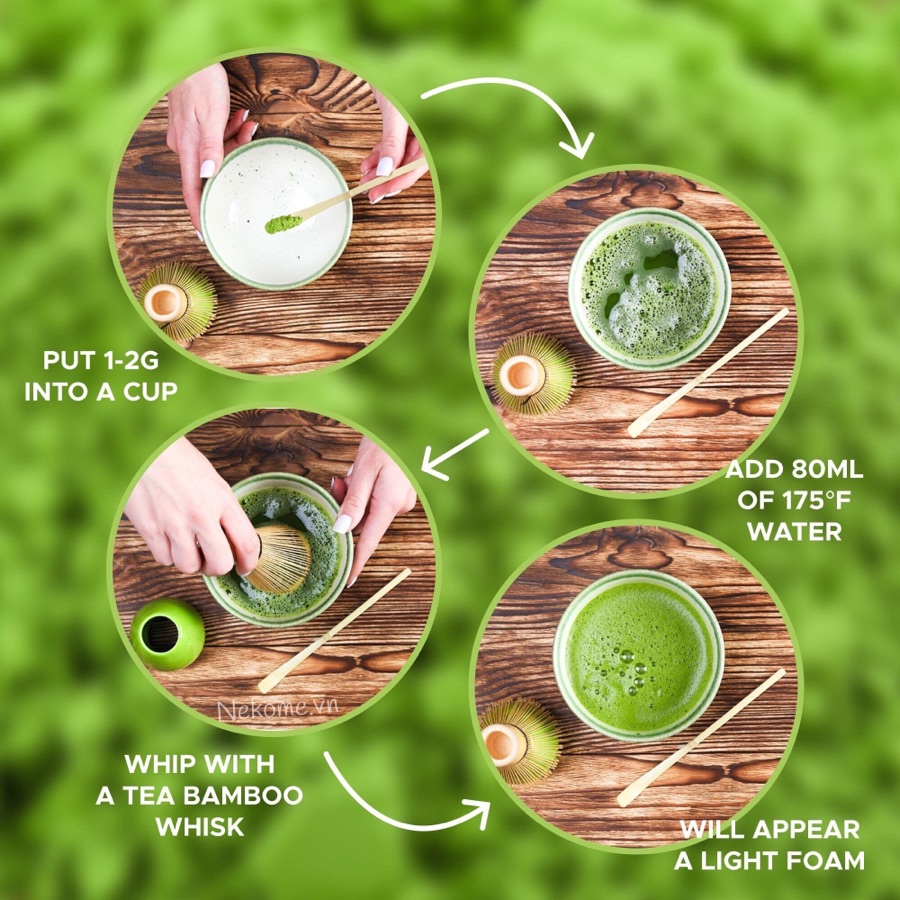 PUT 1-2G
INTO A CUP

ADD 80ML
OF 175°F
WATER

Nekome.vn

WHIP WITH
A TEA BAMBOO
WHISK

WILL APPEAR
A LIGHT FOAM